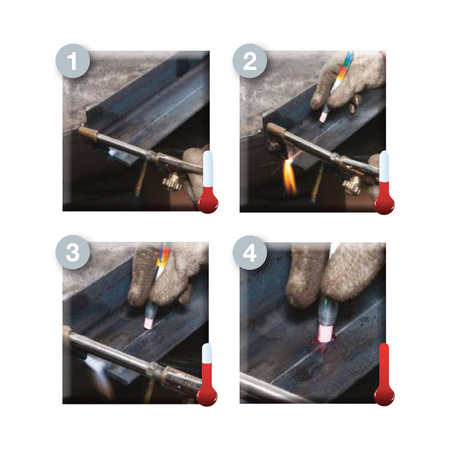 1

2

3

4