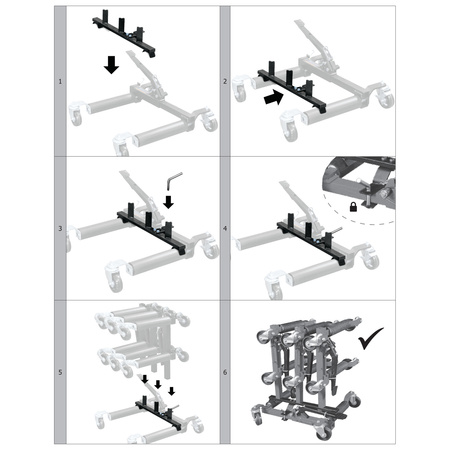 1

2

3

4

5

6